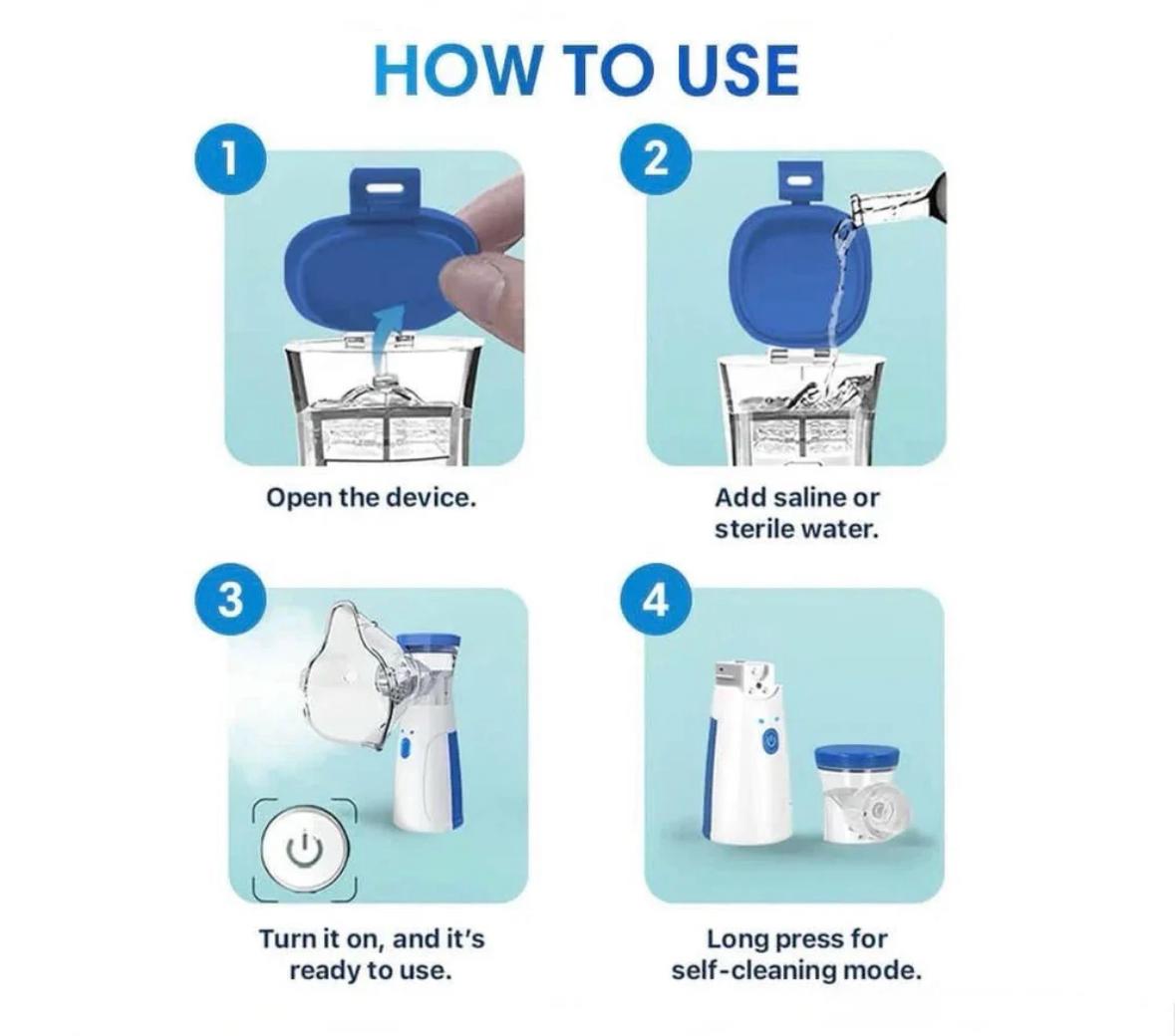 HOW TO USE

1

Open the device.

2

Add saline or sterile water.

3

Turn it on, and it's ready to use.

4

Long press for self-cleaning mode.