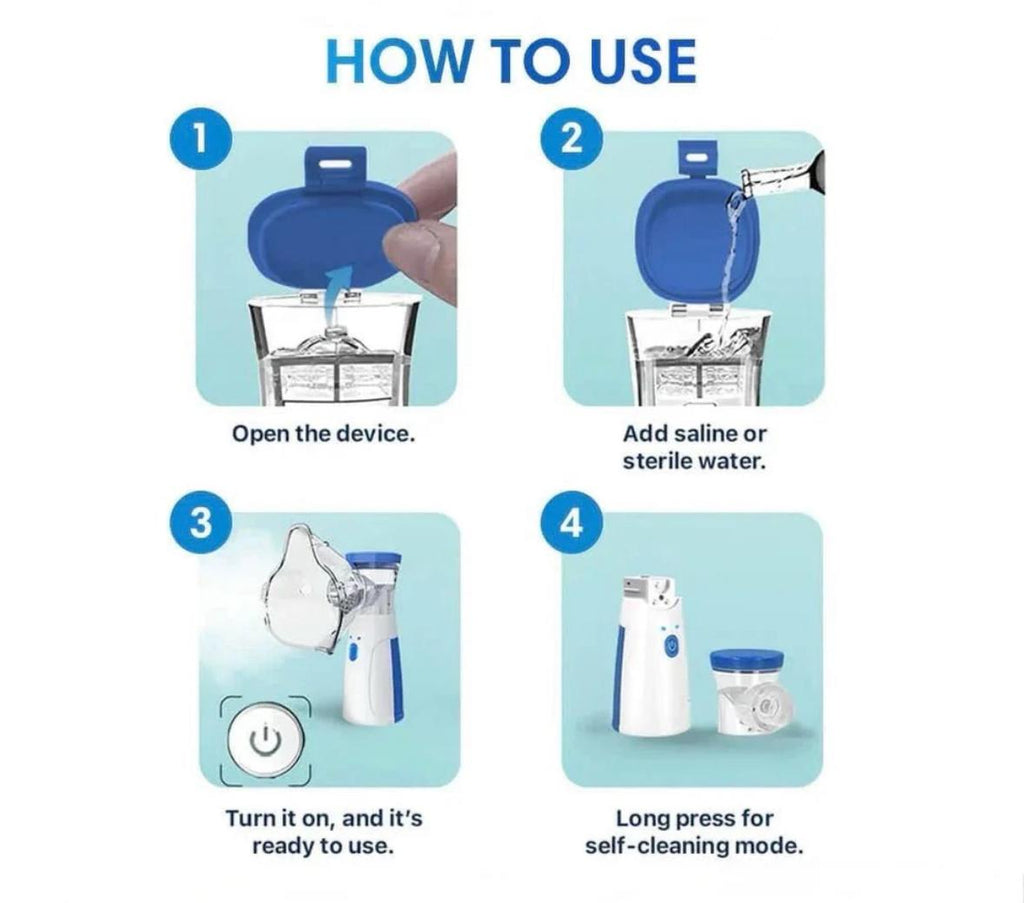 HOW TO USE

1

Open the device.

2

Add saline or sterile water.

3

Turn it on, and it's ready to use.

4

Long press for self-cleaning mode.