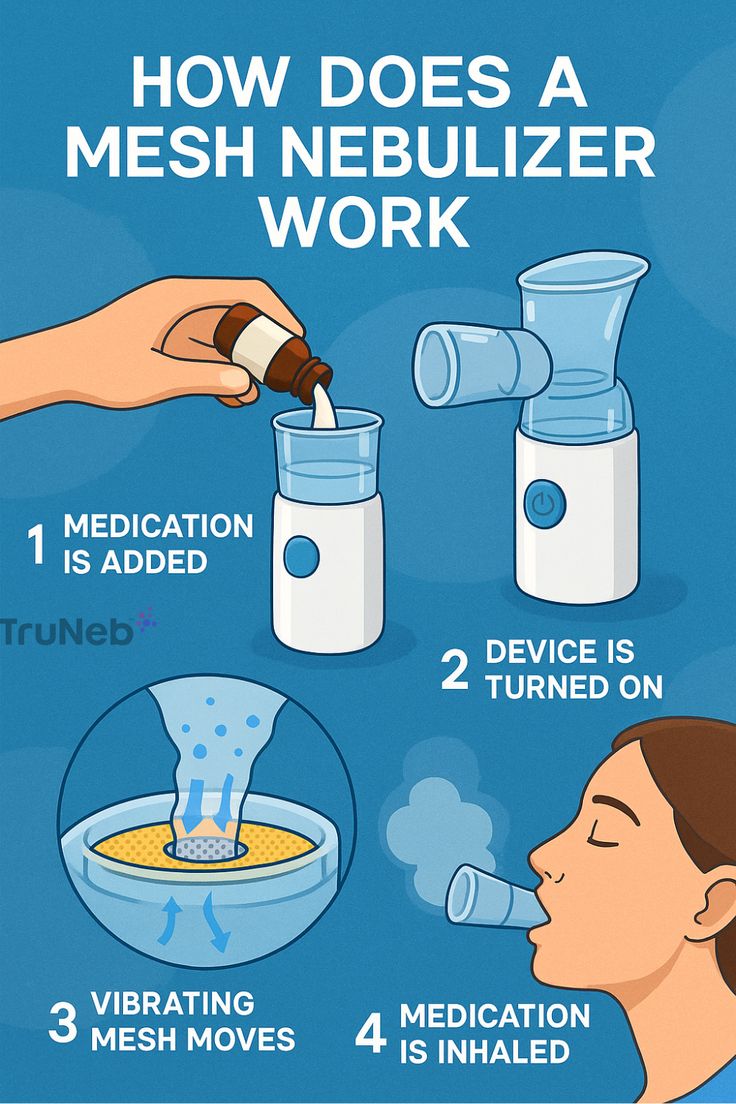 HOW DOES A MESH NEBULIZER WORK

1 MEDICATION IS ADDED

TruNeb

2 DEVICE IS TURNED ON

3 VIBRATING MESH MOVES

4 MEDICATION IS INHALED